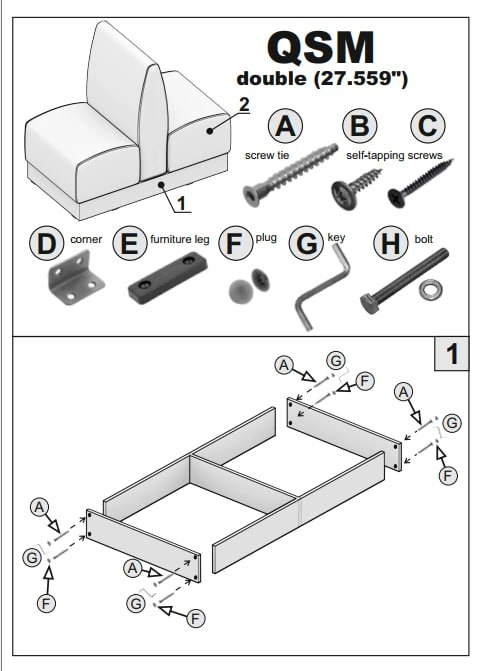 QSM
double (27.559")

2

1

A
screw tie

B

C
self-tapping screws

D
corner

E
furniture leg

F
plug

G
key

H
bolt

1

A
G
F

A
G
F

A
G
F

A
G
F