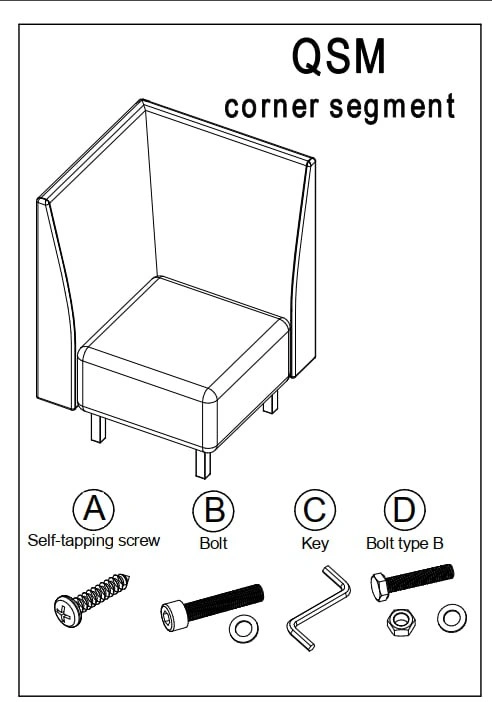 QSM
corner segment

A
Self-tapping screw

B
Bolt

C
Key

D
Bolt type B